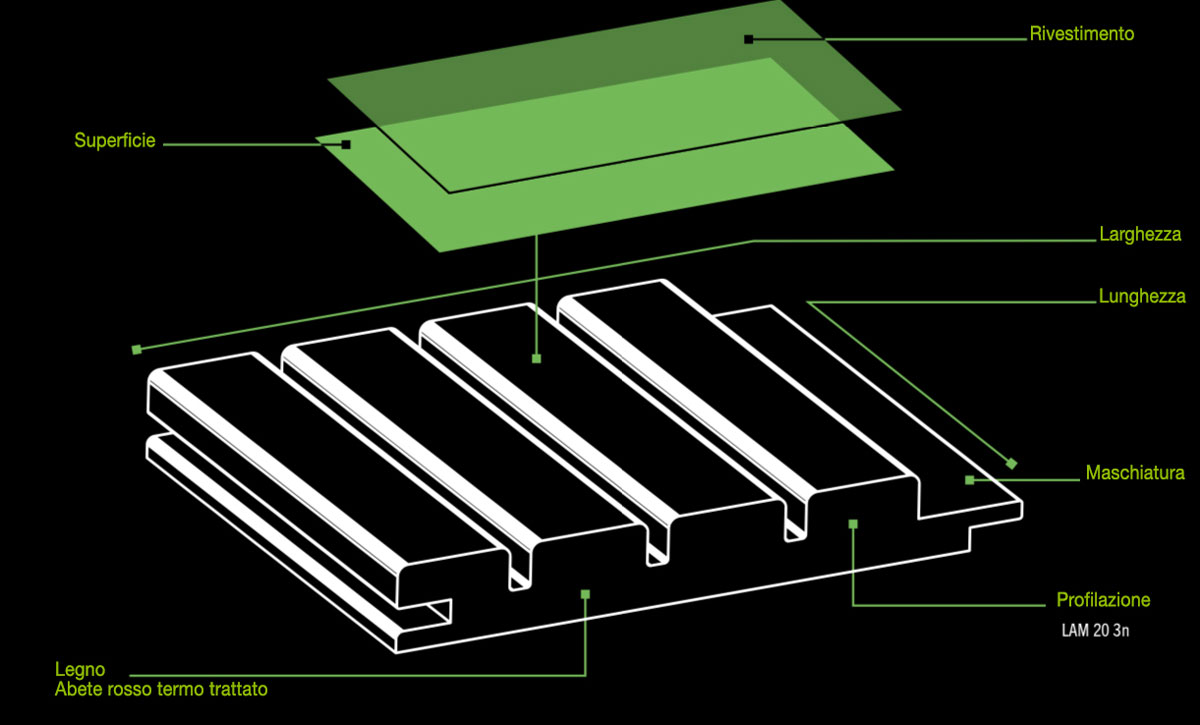 Rivestimento

Superficie

Larghezza

Lunghezza

Maschiatura

Profilazione
LAM 20 3n

Legno
Abete rosso termo trattato